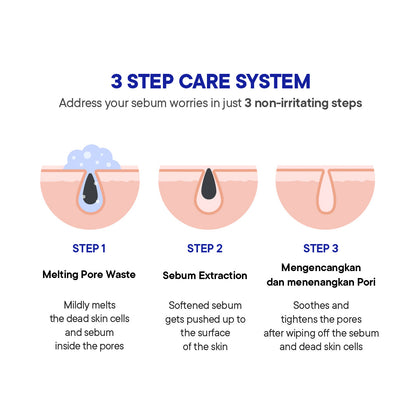 3 STEP CARE SYSTEM

Address your sebum worries in just 3 non-irritating steps

STEP 1

Melting Pore Waste

Mildly melts the dead skin cells and sebum inside the pores

STEP 2

Sebum Extraction

Softened sebum gets pushed up to the surface of the skin

STEP 3

Mengencangkan dan menenangkan Pori

Soothes and tightens the pores after wiping off the sebum and dead skin cells